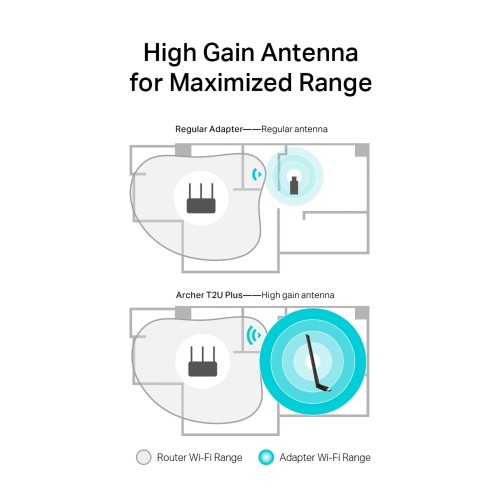 High Gain Antenna
for Maximized Range

Regular Adapter——Regular antenna

Archer T2U Plus——High gain antenna

Router Wi-Fi Range
Adapter Wi-Fi Range