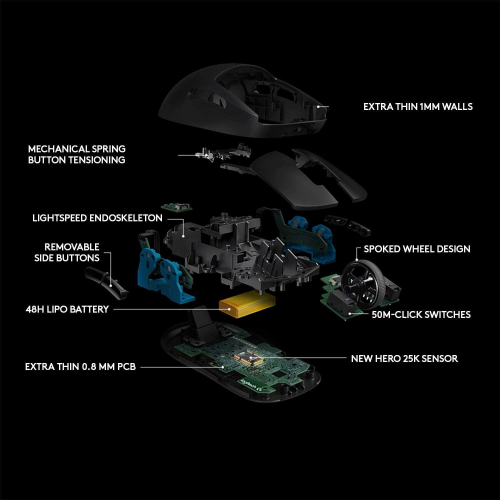 EXTRA THIN 1MM WALLS

MECHANICAL SPRING BUTTON TENSIONING

LIGHTSPEED ENDOSKELETON

REMOVABLE SIDE BUTTONS

SPOKED WHEEL DESIGN

48H LIPO BATTERY

50M-CLICK SWITCHES

NEW HERO 25K SENSOR

EXTRA THIN 0.8 MM PCB