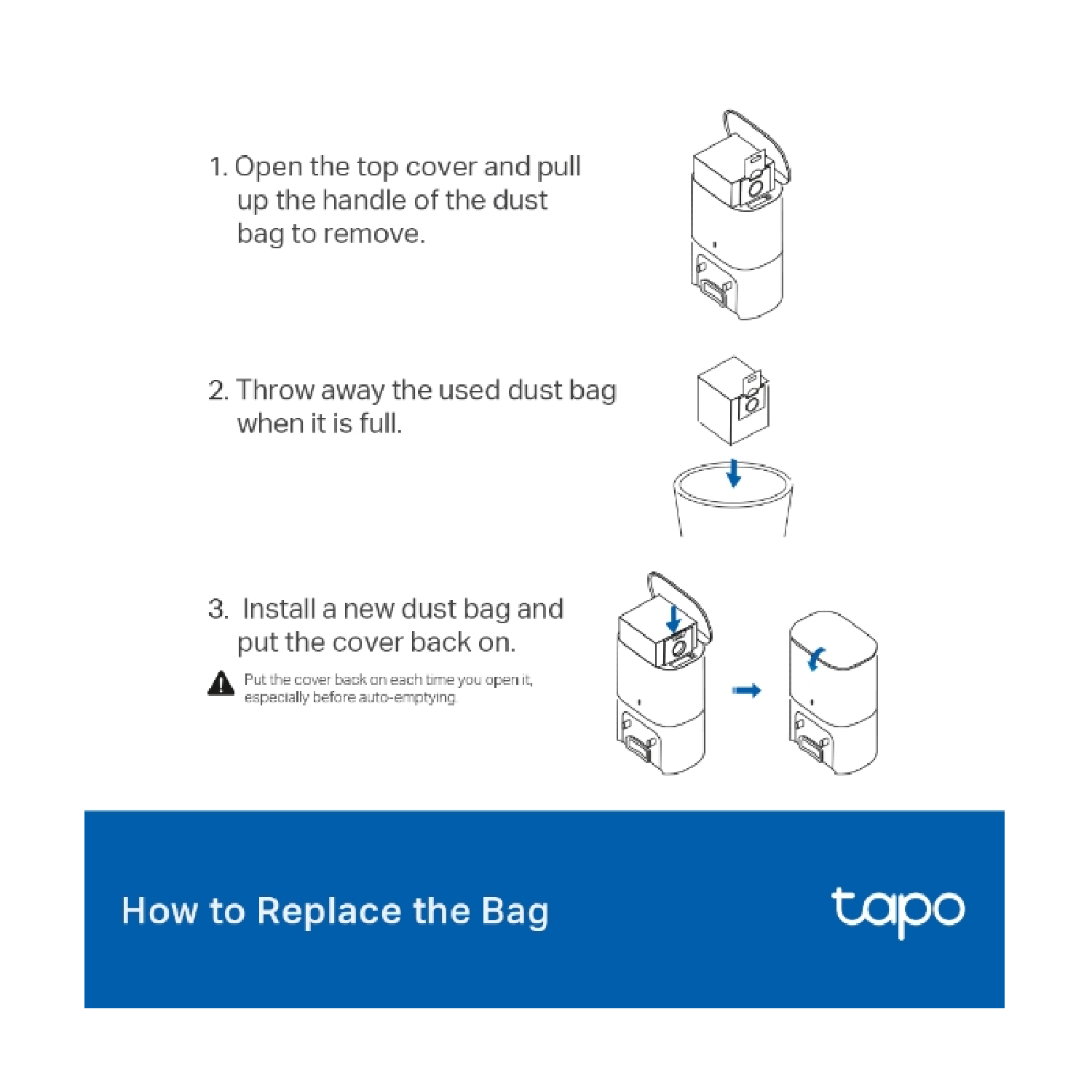 1. Open the top cover and pull up the handle of the dust bag to remove.

2. Throw away the used dust bag when it is full.

3. Install a new dust bag and put the cover back on.

Put the cover back on each time you open it, especially before auto-emptying

How to Replace the Bag

tapo